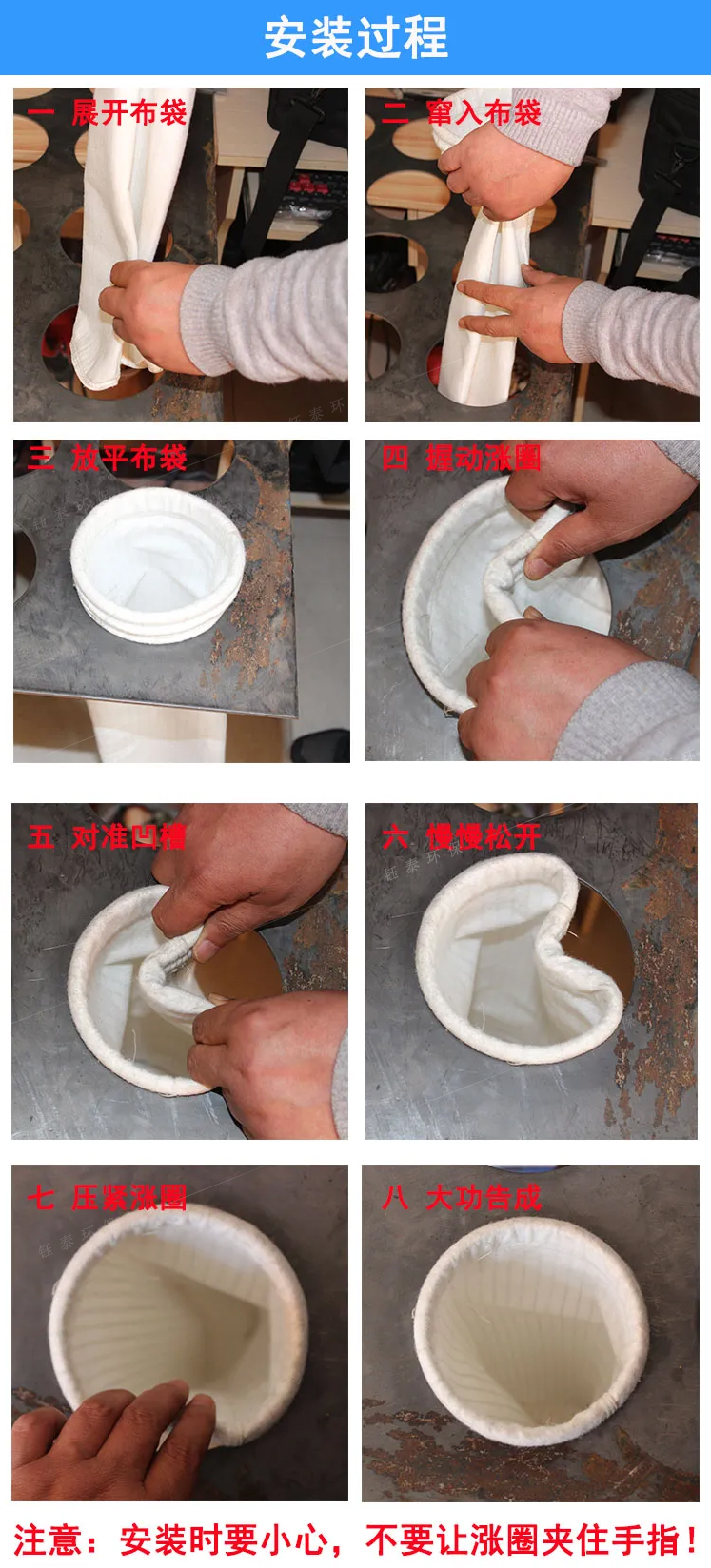 安装过程

一 展开布袋

二 窜入布袋

三 放平布袋

四 握动涨圈

五 对准凹槽

六 慢慢松开

七 压紧涨圈

八 大功告成

注意：安装时要小心，不要让涨圈夹住手指！